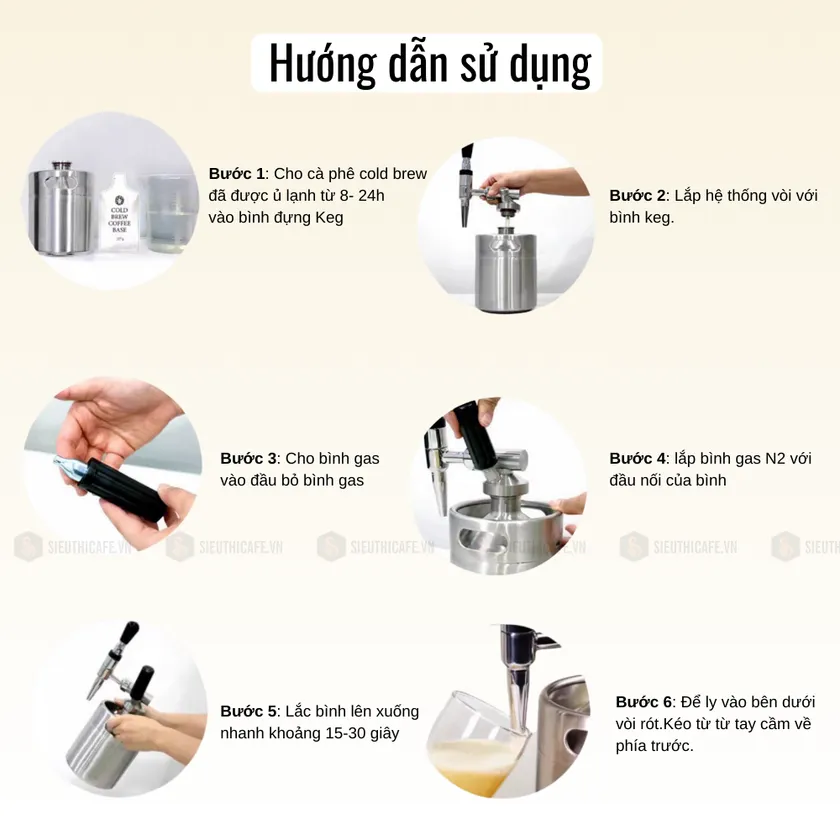 Hướng dẫn sử dụng

COLD BREW COFFEE BASE

**Bước 1**: Cho cà phê cold brew đã được ủ lạnh từ 8- 24h vào bình đựng Keg

**Bước 2**: Lắp hệ thống vòi với bình keg.

**Bước 3**: Cho bình gas vào đầu bỏ bình gas

**Bước 4**: lắp bình gas N2 với đầu nối của bình

SIEUTHICAFE.VN SIEUTHICAFE.VN SIEUTHICAFE.VN SIEUTHICAFE.VN SIEUTH

**Bước 5**: Lắc bình lên xuống nhanh khoảng 15-30 giây

**Bước 6**: Để ly vào bên dưới vòi rót.Kéo từ từ tay cầm về phía trước.